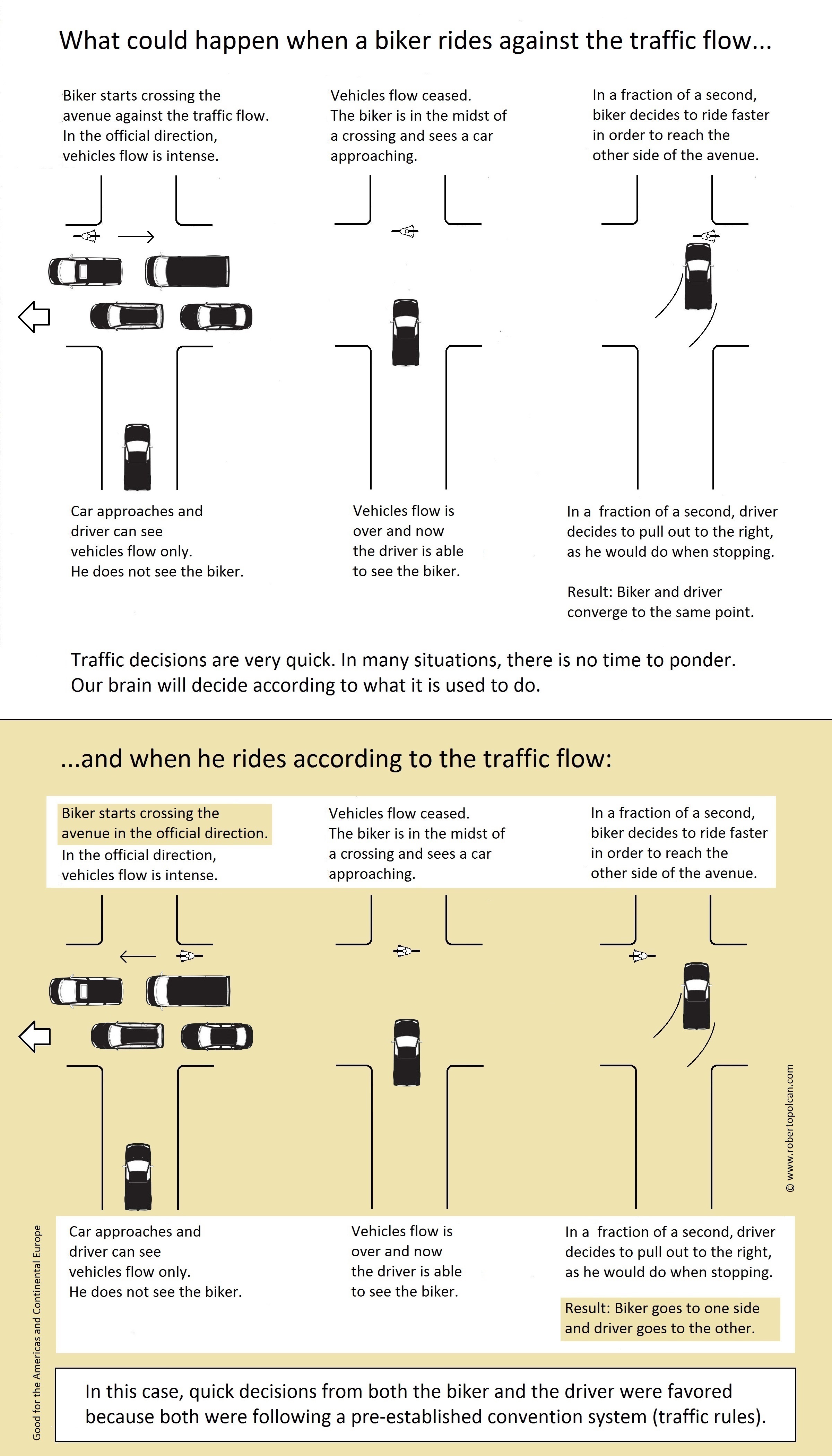 What could happen when a biker rides against the traffic flow...

Biker starts crossing the avenue against the traffic flow. In the official direction, vehicles flow is intense.

Vehicles flow ceased. The biker is in the midst of a crossing and sees a car approaching.

In a fraction of a second, biker decides to ride faster in order to reach the other side of the avenue.

Car approaches and driver can see vehicles flow only. He does not see the biker.

Vehicles flow is over and now the driver is able to see the biker.

In a fraction of a second, driver decides to pull out to the right, as he would do when stopping.

Result: Biker and driver converge to the same point.

Traffic decisions are very quick. In many situations, there is no time to ponder. Our brain will decide according to what it is used to do.

...and when he rides according to the traffic flow:

Biker starts crossing the avenue in the official direction. In the official direction, vehicles flow is intense.

Vehicles flow ceased. The biker is in the midst of a crossing and sees a car approaching.

In a fraction of a second, biker decides to ride faster in order to reach the other side of the avenue.

© www.robertopolcan.com

Car approaches and driver can see vehicles flow only. He does not see the biker.

Vehicles flow is over and now the driver is able to see the biker.

In a fraction of a second, driver decides to pull out to the right, as he would do when stopping.

Result: Biker goes to one side and driver goes to the other.

Good for the Americas and Continental Europe

In this case, quick decisions from both the biker and the driver were favored because both were following a pre-established convention system (traffic rules).